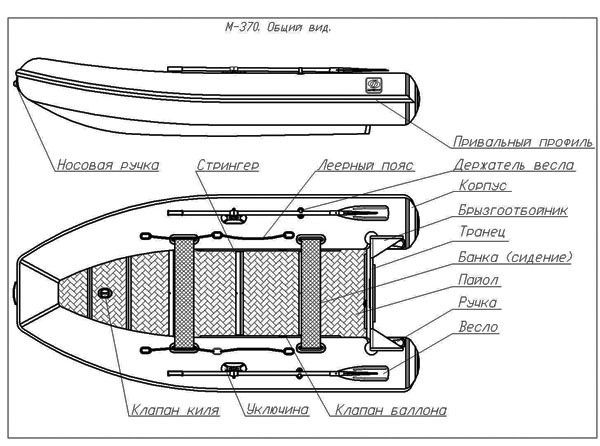 М-370. Общий вид.

Привальный профиль
Носовая ручка
Стрингер
Леерный пояс
Держатель весла
Корпус
Брызгоотбойник
Транец
Банка (сидение)
Пайол
Ручка
Весло
Клапан киля
Уключина
Клапан баллона