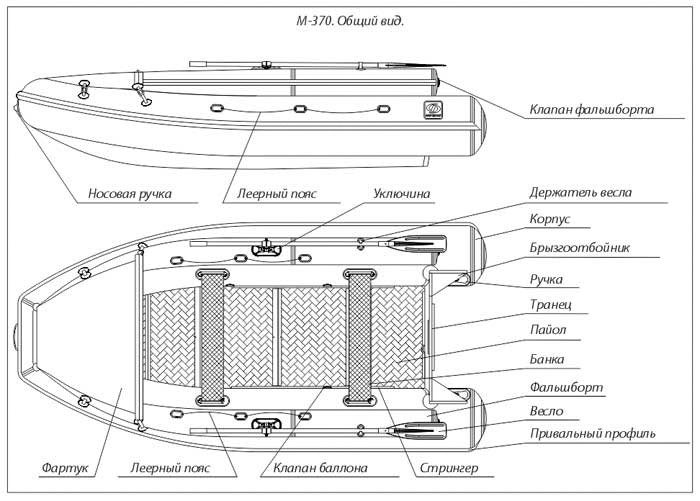 М-370. Общий вид.

Клапан фальшборта

Носовая ручка

Леерный пояс

Уключина

Держатель весла

Корпус

Брызгоотбойник

Ручка

Транец

Пайол

Банка

Фальшборт

Весло

Привальный профиль

Фартук

Леерный пояс

Клапан баллона

Стрингер