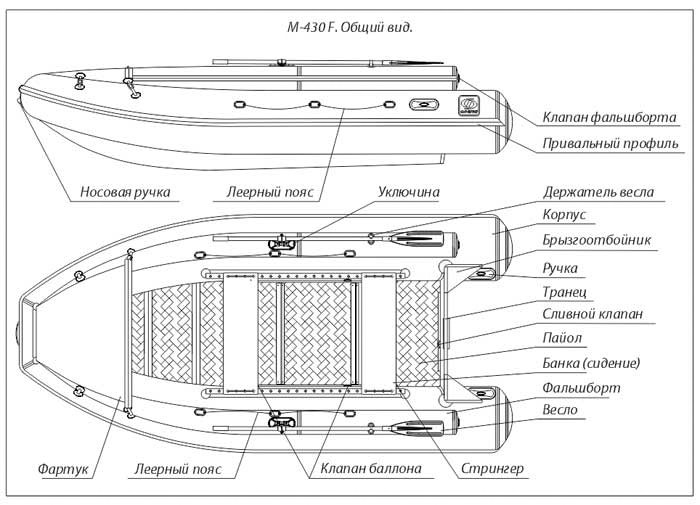 M-430 F. Общий вид.

Клапан фальшборта
Привальный профиль
Носовая ручка
Леерный пояс
Уключина
Держатель весла
Корпус
Брызгоотбойник
Ручка
Транец
Сливной клапан
Пайол
Банка (сидение)
Фальшборт
Весло
Фартук
Леерный пояс
Клапан баллона
Стрингер