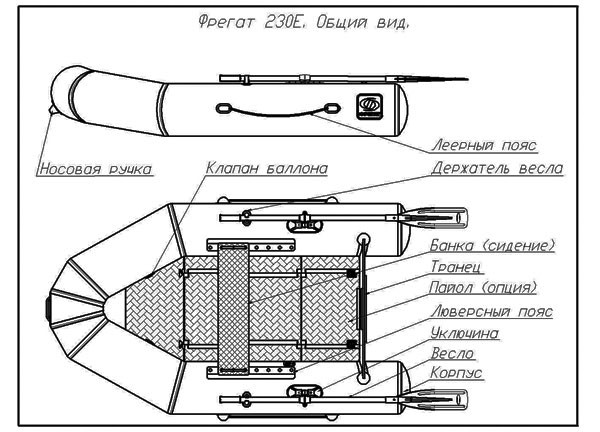 Фрегат 230Е. Общий вид.

Леерный пояс

Носовая ручка

Клапан баллона

Держатель весла

Банка (сидение)

Транец

Пайол (опция)

Люверсный пояс

Уключина

Весло

Корпус