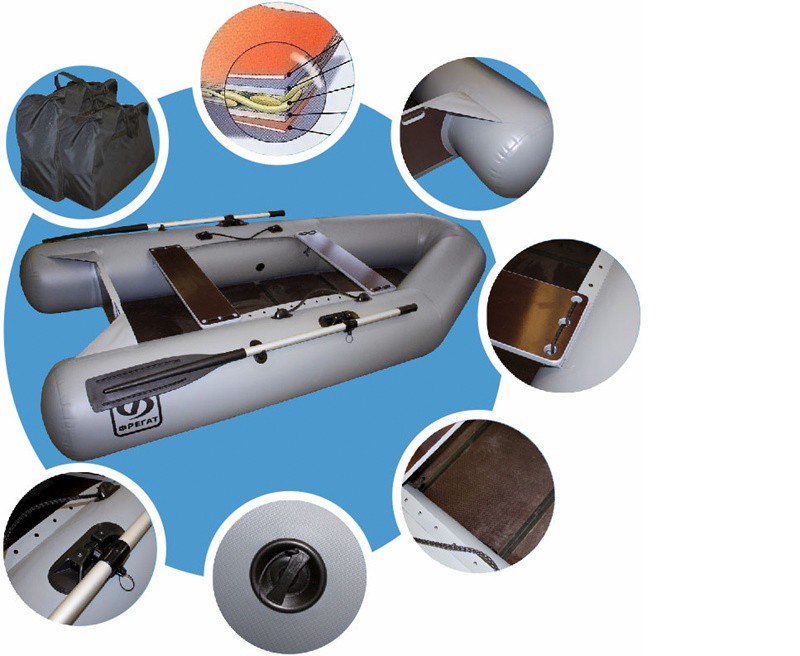 ФРЕГАТ